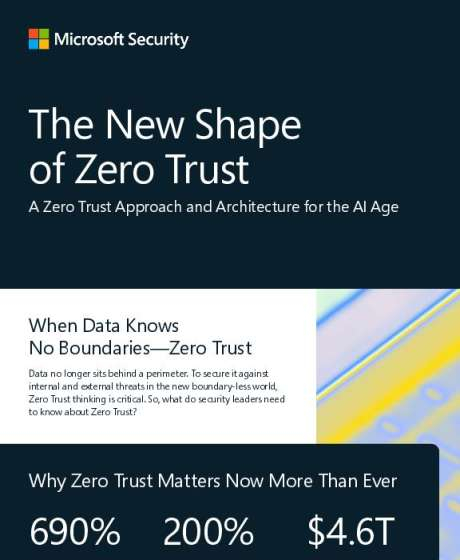 Microsoft Security

The New Shape of Zero Trust

A Zero Trust Approach and Architecture for the AI Age

When Data Knows No Boundaries—Zero Trust

Data no longer sits behind a perimeter. To secure it against internal and external threats in the new boundary-less world, Zero Trust thinking is critical. So, what do security leaders need to know about Zero Trust?

Why Zero Trust Matters Now More Than Ever

690%

200%

$4.6T